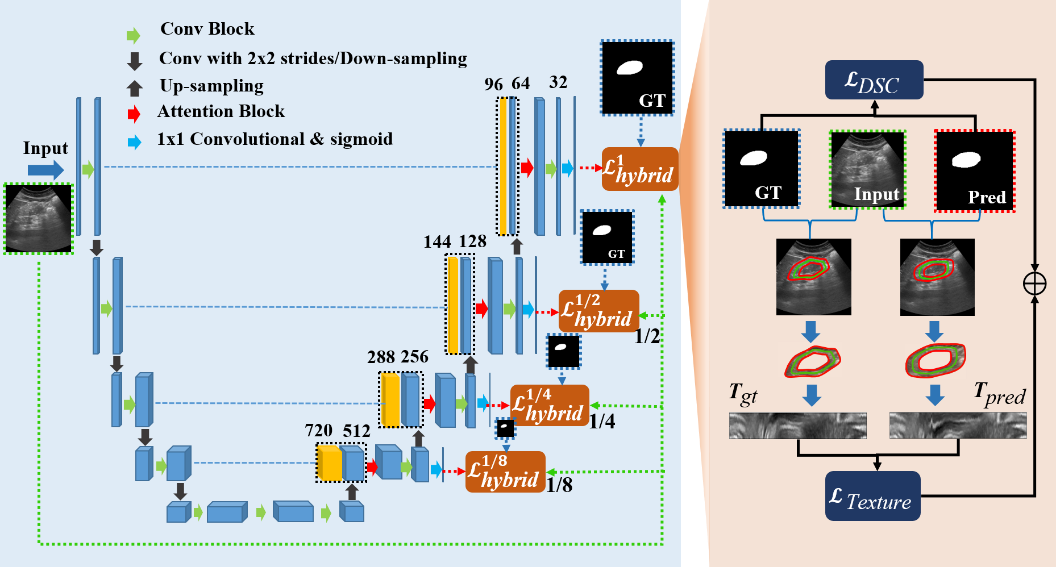 Conv Block
Conv with 2x2 strides/Down-sampling
Up-sampling
Attention Block
1x1 Convolutional & sigmoid

Input

96 64 32
GT
$\mathcal{L}^{1}_{hybrid}$

144 128
GT
$\mathcal{L}^{1/2}_{hybrid}$ 1/2

288 256
$\mathcal{L}^{1/4}_{hybrid}$ 1/4

720 512
$\mathcal{L}^{1/8}_{hybrid}$ 1/8

$\mathcal{L}_{DSC}$
GT Input Pred
$T_{gt}$ $T_{pred}$
$\mathcal{L}_{Texture}$
$\oplus$